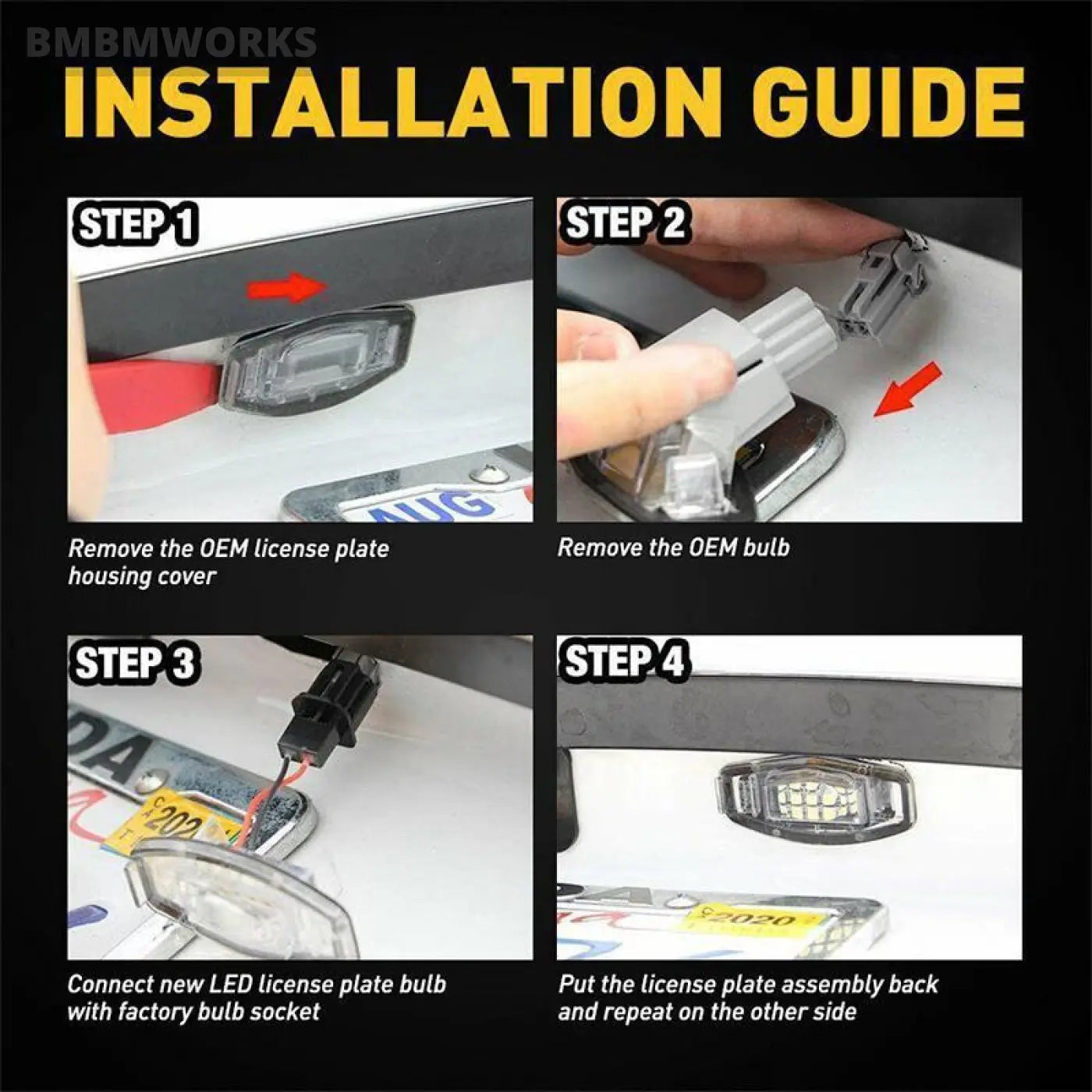 BMBMWORKS

INSTALLATION GUIDE

STEP 1

AUG

Remove the OEM license plate housing cover

STEP 2

Remove the OEM bulb

STEP 3

DA

202

Connect new LED license plate bulb with factory bulb socket

STEP 4

2020

Put the license plate assembly back and repeat on the other side