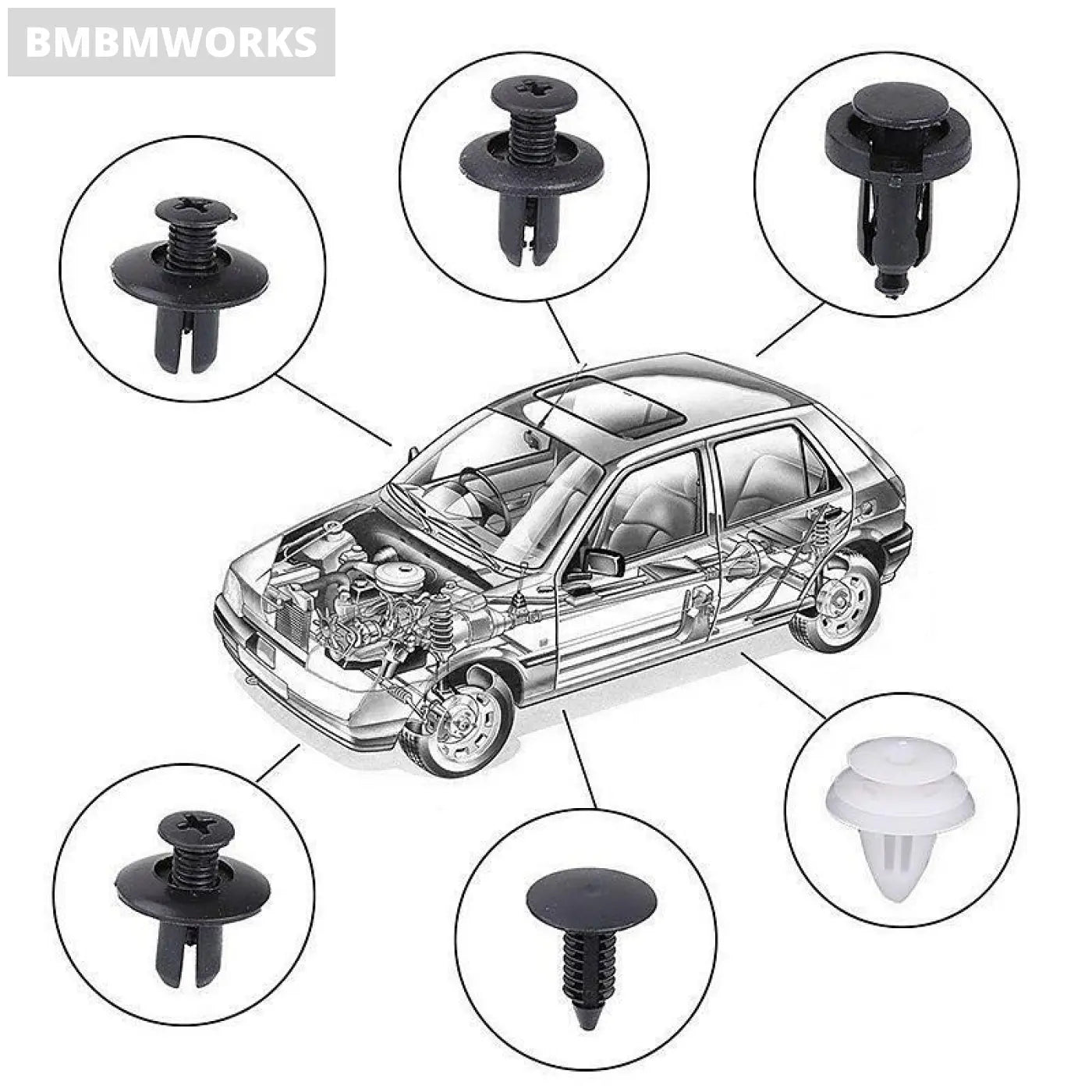 BMBMWORKS