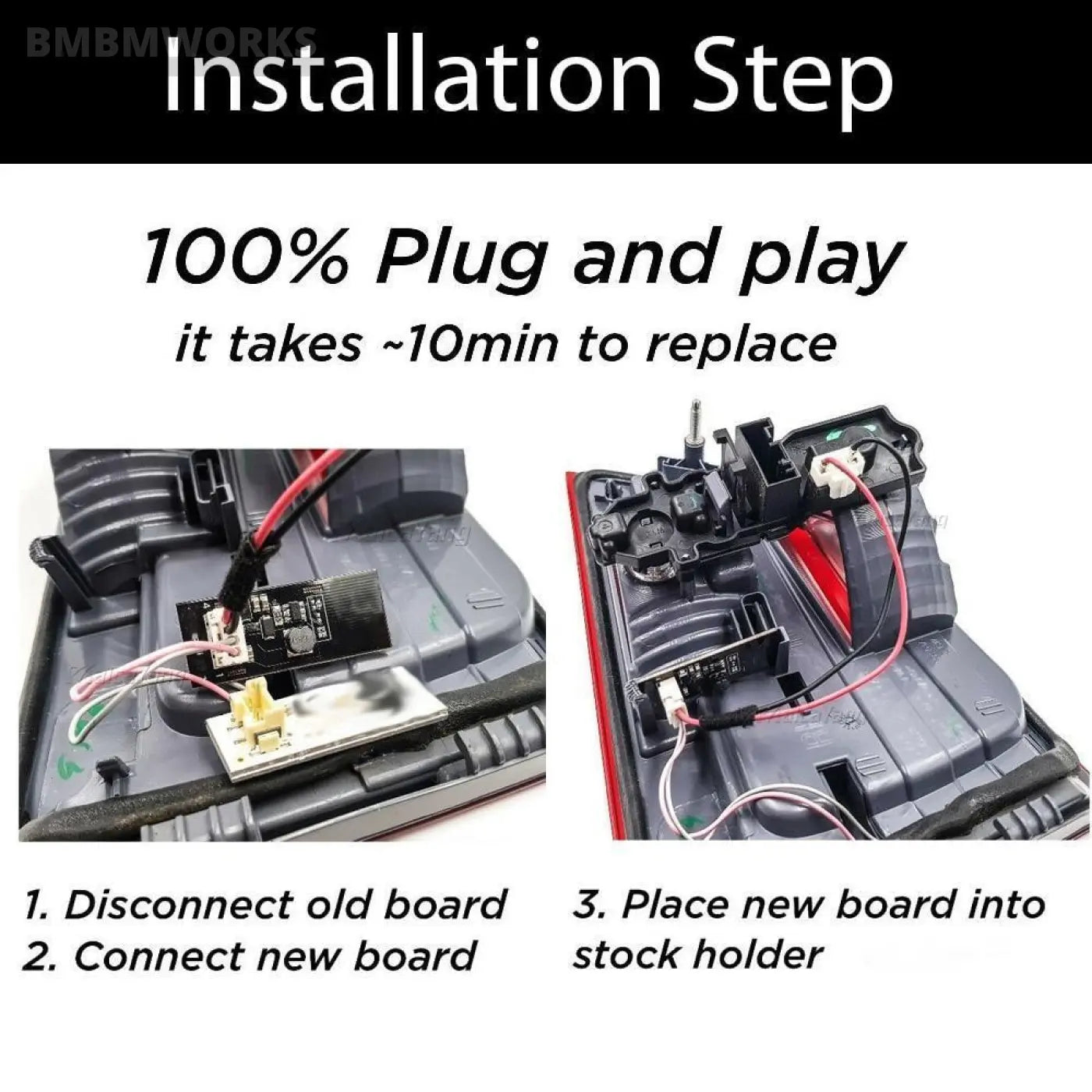 BMBMWORKS

Installation Step

100% Plug and play

it takes ~10min to replace

1. Disconnect old board
2. Connect new board

3. Place new board into stock holder