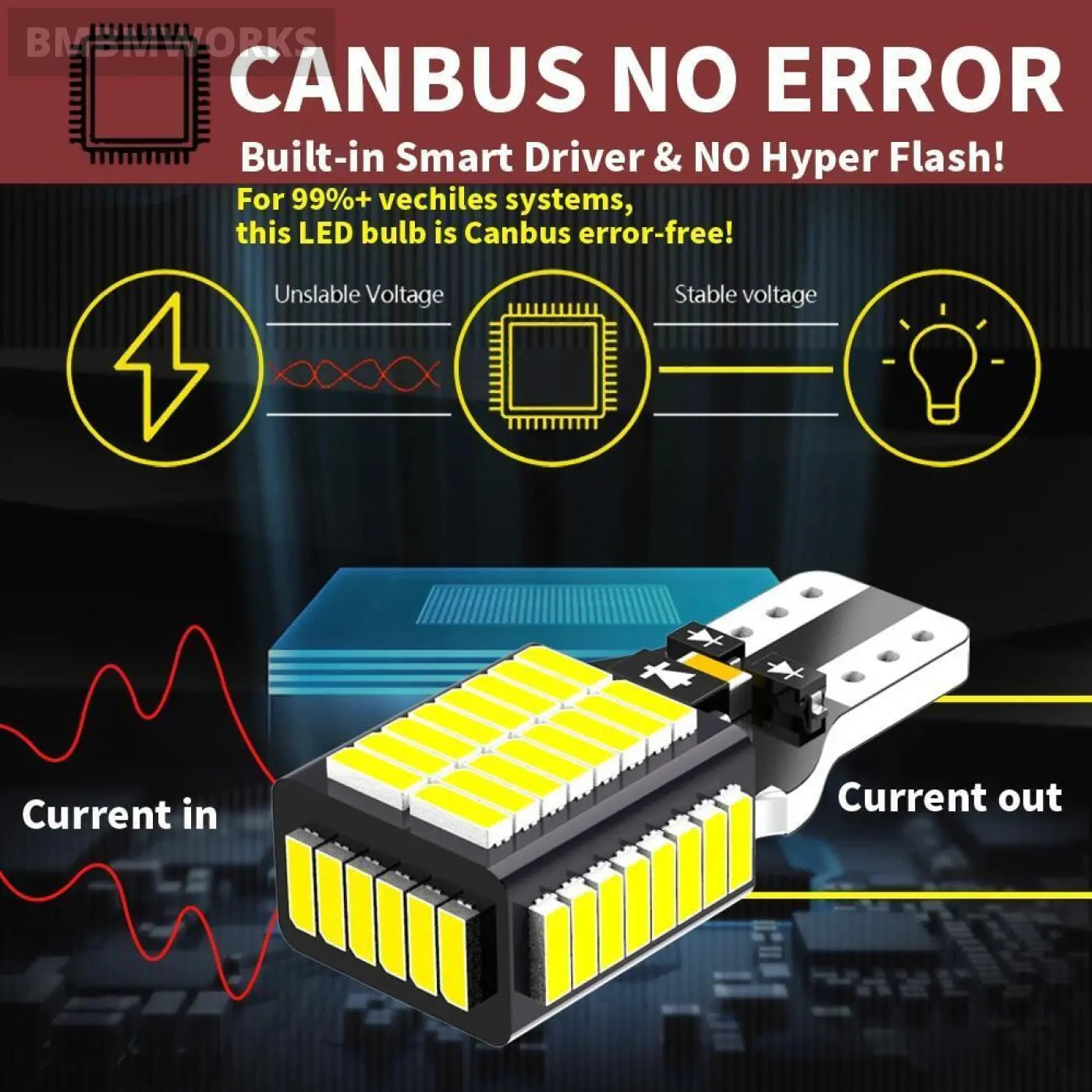 BMBMWORKS

CANBUS NO ERROR

Built-in Smart Driver & NO Hyper Flash!

For 99%+ vechiles systems, this LED bulb is Canbus error-free!

Unslable Voltage

Stable voltage

Current in

Current out