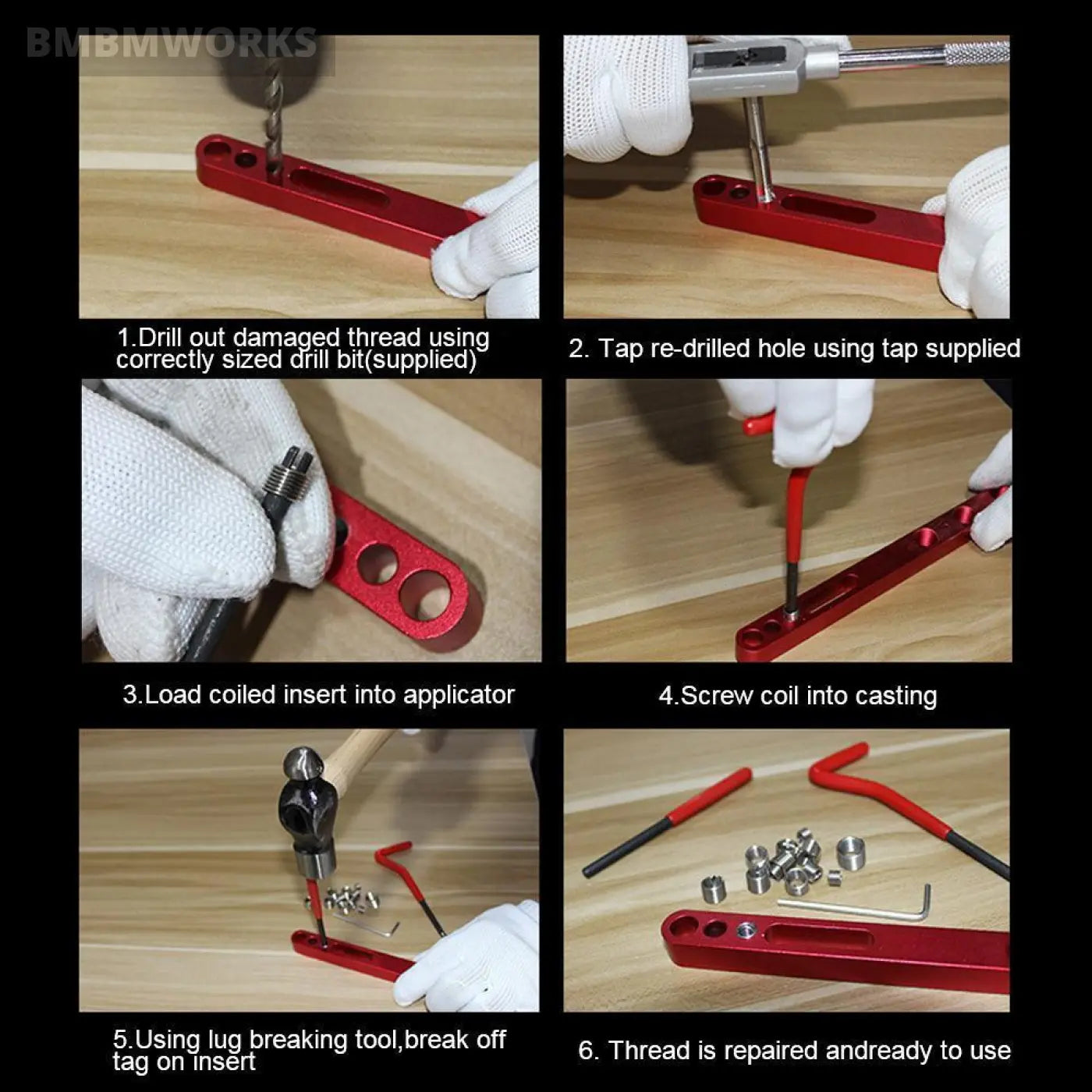 BMBMWORKS

1.Drill out damaged thread using correctly sized drill bit(supplied)

2. Tap re-drilled hole using tap supplied

3.Load coiled insert into applicator

4.Screw coil into casting

5.Using lug breaking tool,break off tag on insert

6. Thread is repaired andready to use