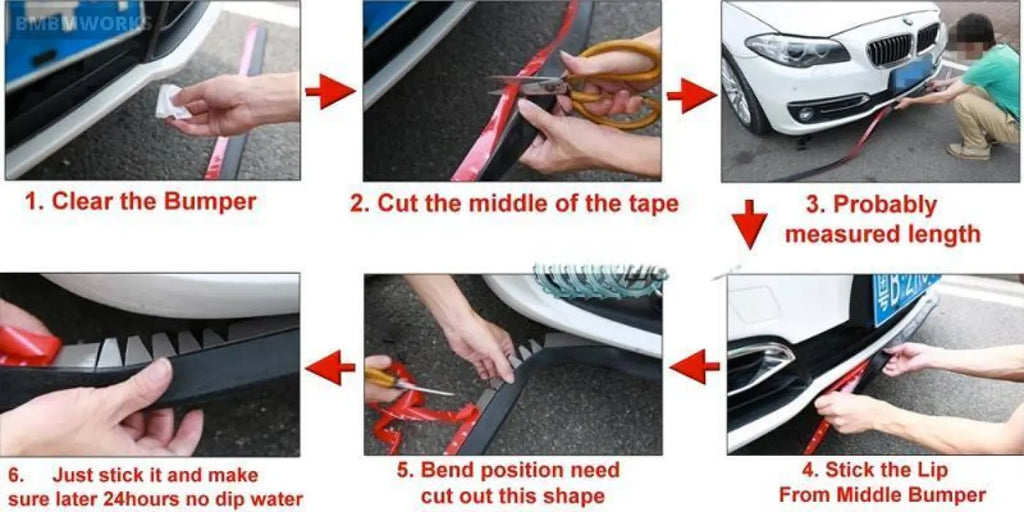 BMBMWORKS

1. Clear the Bumper

2. Cut the middle of the tape

3. Probably measured length

4. Stick the Lip From Middle Bumper

5. Bend position need cut out this shape

6. Just stick it and make sure later 24hours no dip water