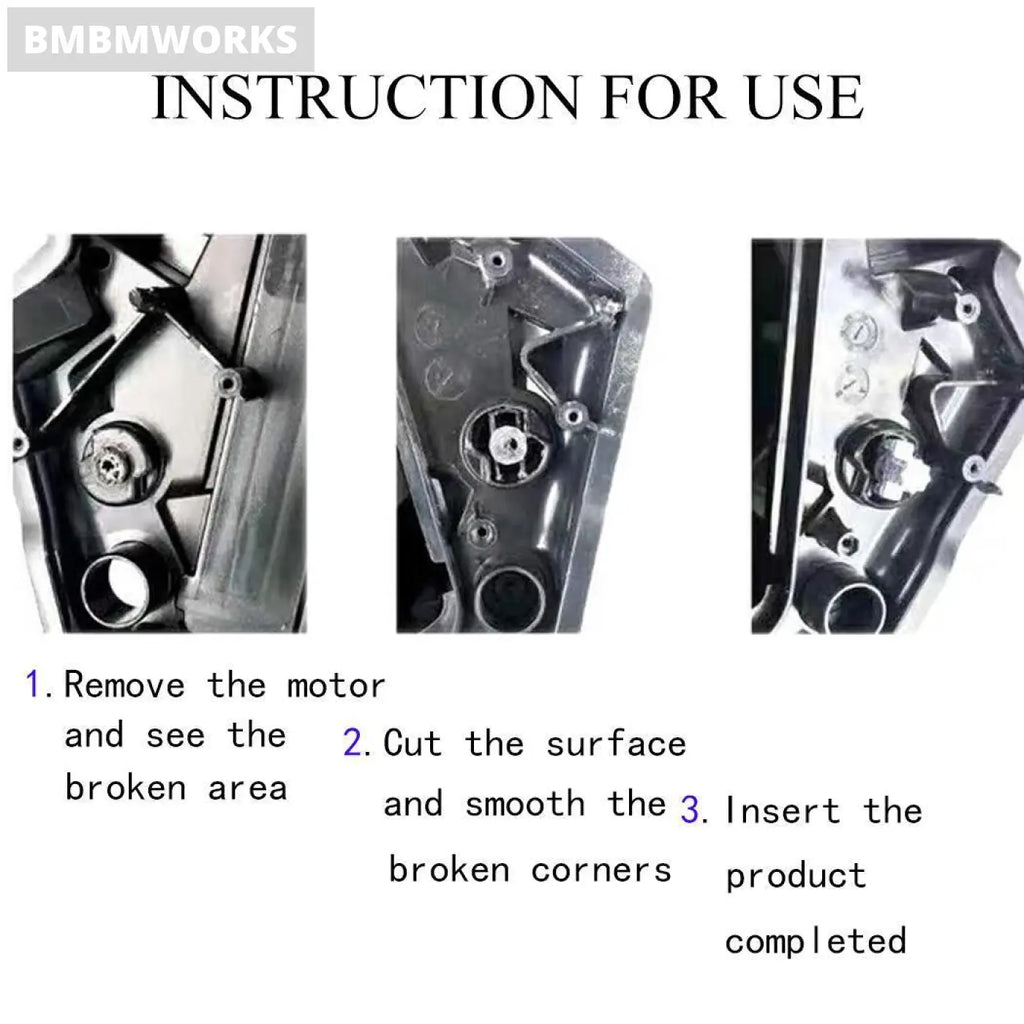 BMBMWORKS

INSTRUCTION FOR USE

1. Remove the motor and see the broken area

2. Cut the surface and smooth the broken corners

3. Insert the product completed