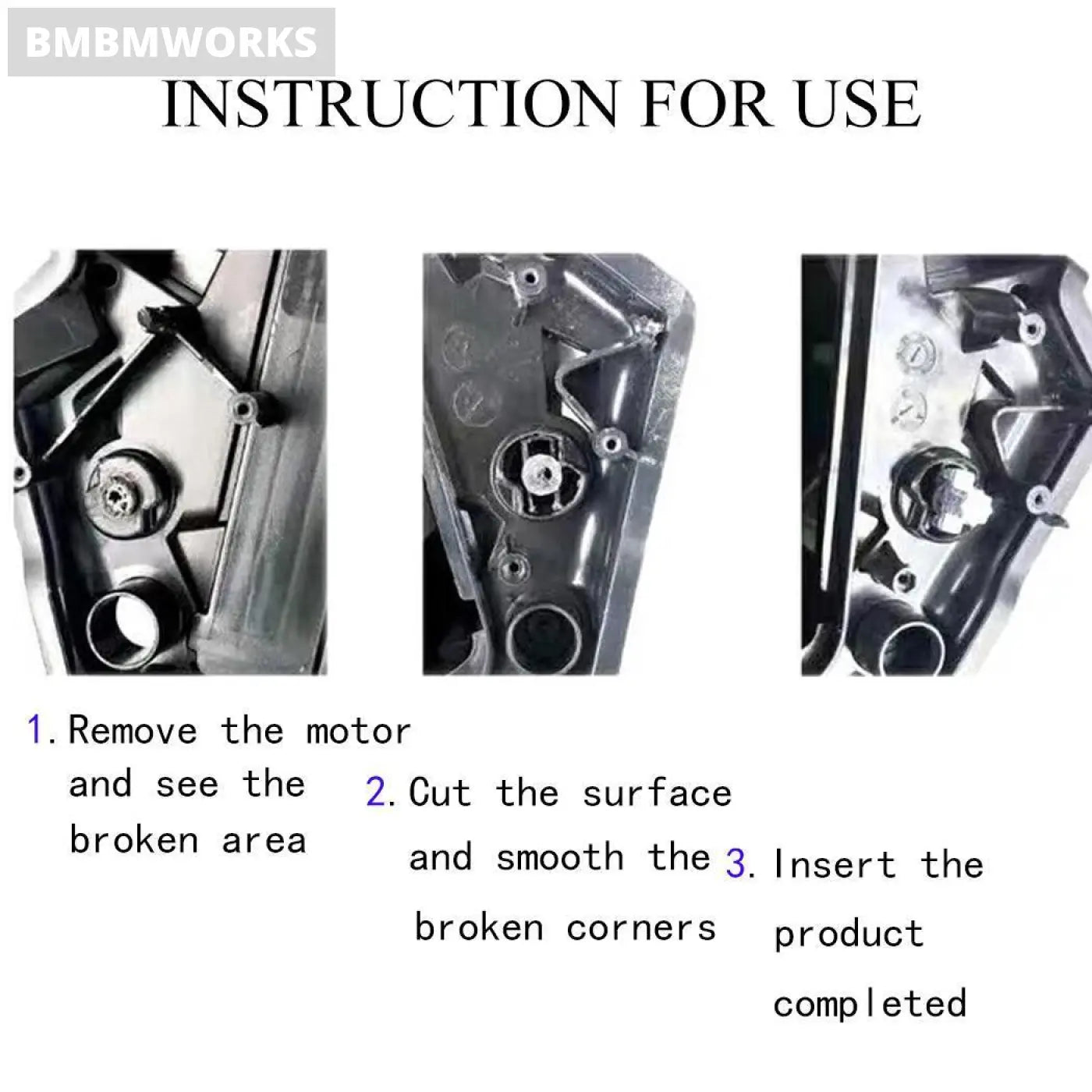 BMBMWORKS

INSTRUCTION FOR USE

1. Remove the motor and see the broken area

2. Cut the surface and smooth the broken corners

3. Insert the product completed