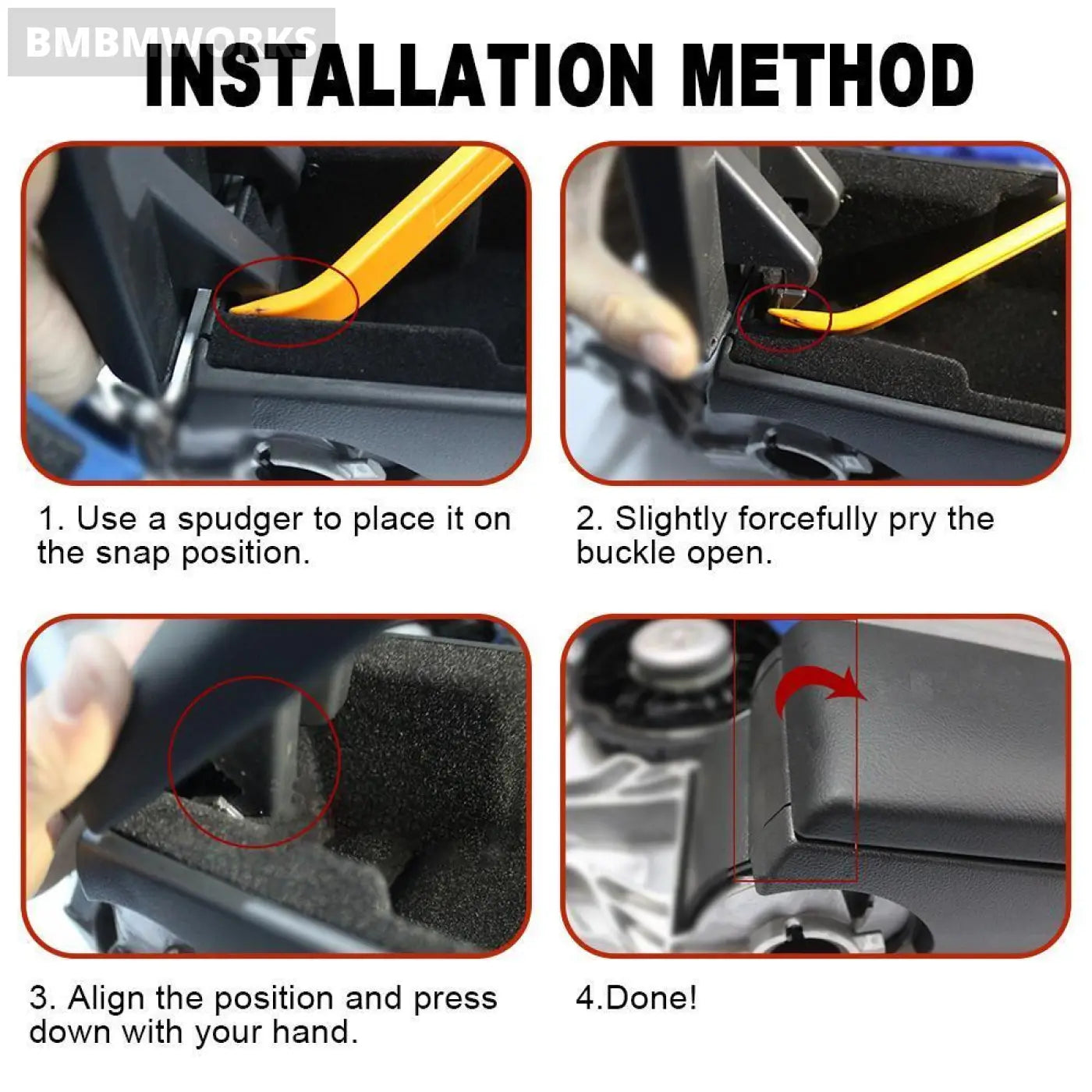 BMBMWORKS

INSTALLATION METHOD

1. Use a spudger to place it on the snap position.

2. Slightly forcefully pry the buckle open.

3. Align the position and press down with your hand.

4.Done!