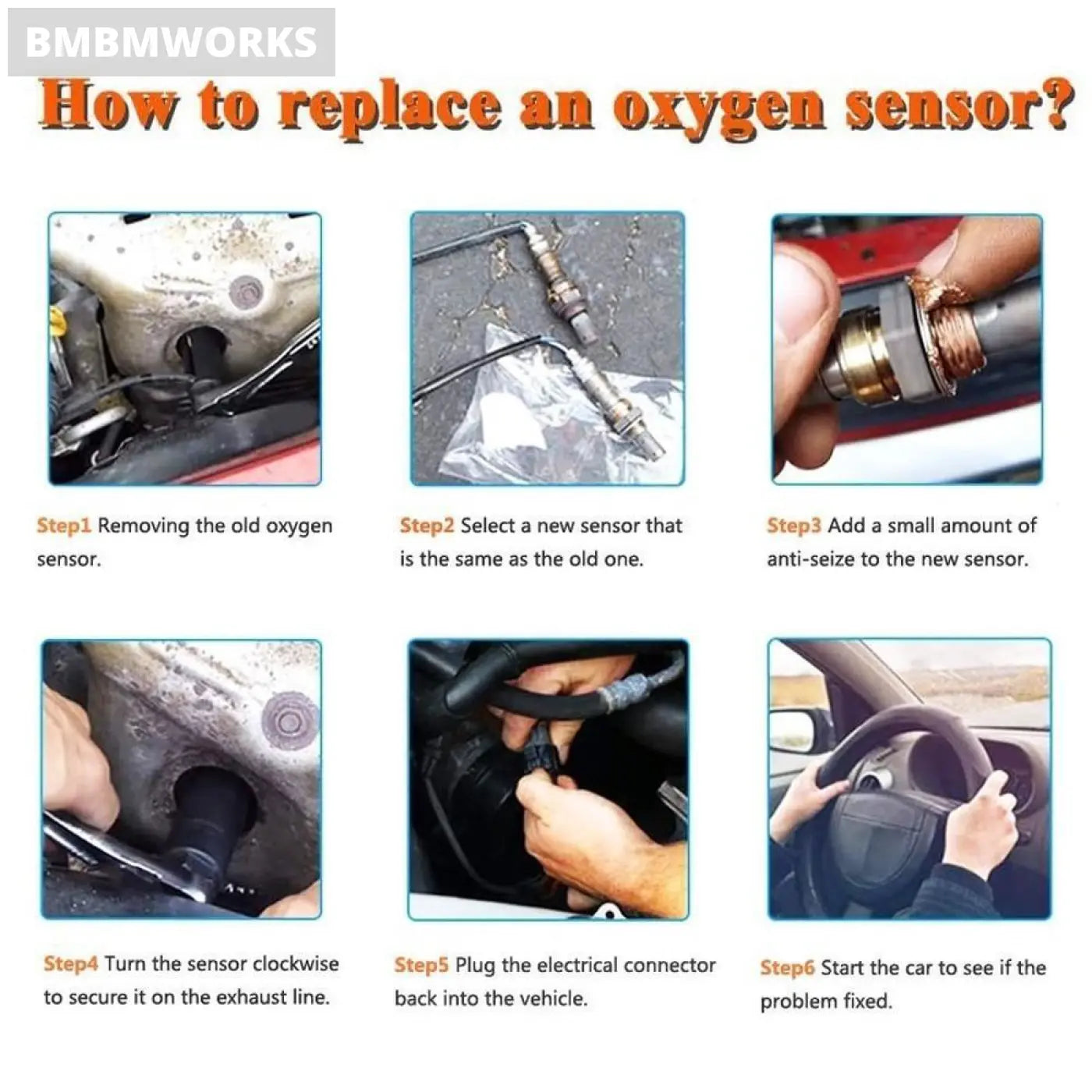 BMBMWORKS

How to replace an oxygen sensor?

Step1 Removing the old oxygen sensor.

Step2 Select a new sensor that is the same as the old one.

Step3 Add a small amount of anti-seize to the new sensor.

Step4 Turn the sensor clockwise to secure it on the exhaust line.

Step5 Plug the electrical connector back into the vehicle.

Step6 Start the car to see if the problem fixed.