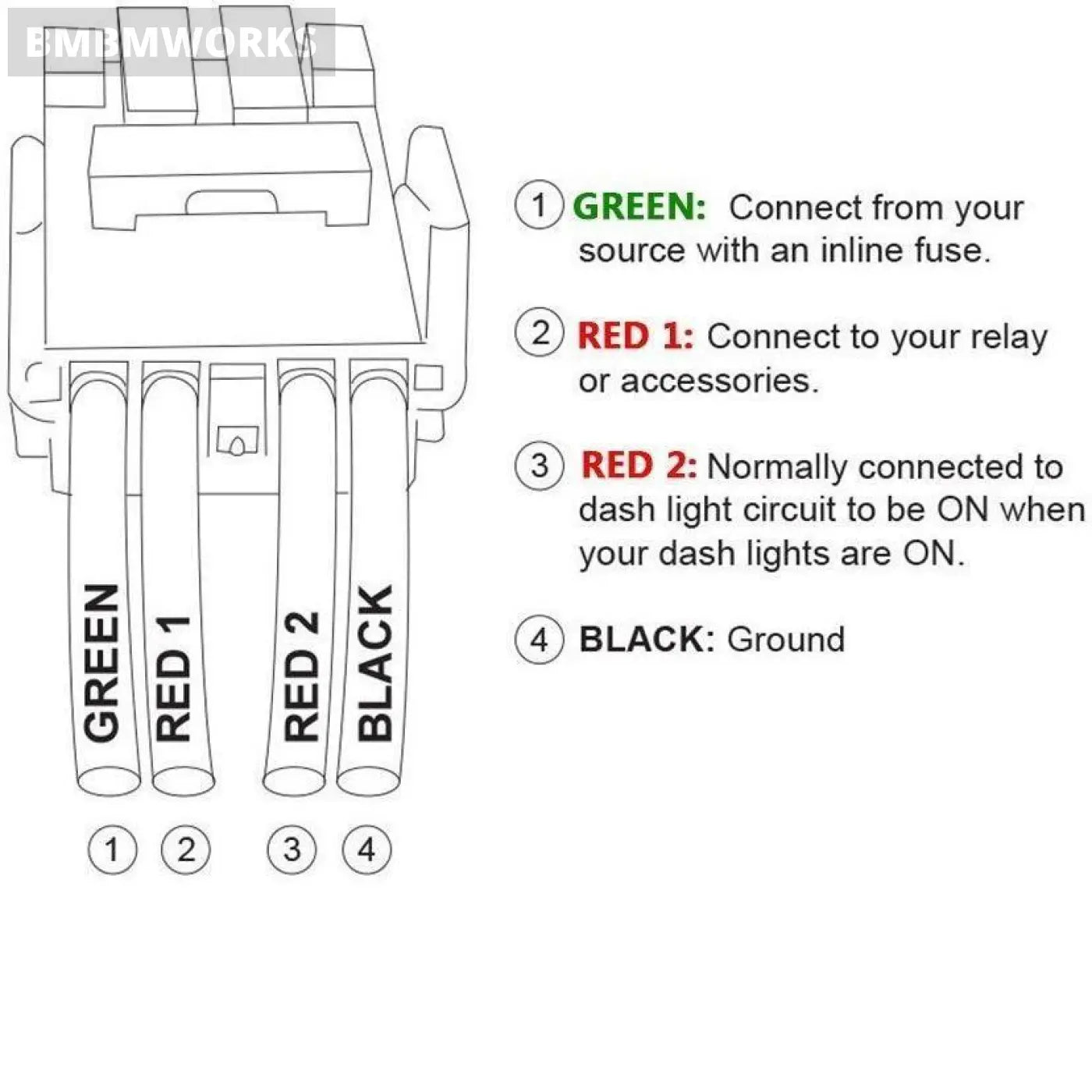 BMBMWORKS

GREEN

RED 1

RED 2

BLACK

1 2 3 4

1 GREEN: Connect from your source with an inline fuse.

2 RED 1: Connect to your relay or accessories.

3 RED 2: Normally connected to dash light circuit to be ON when your dash lights are ON.

4 BLACK: Ground