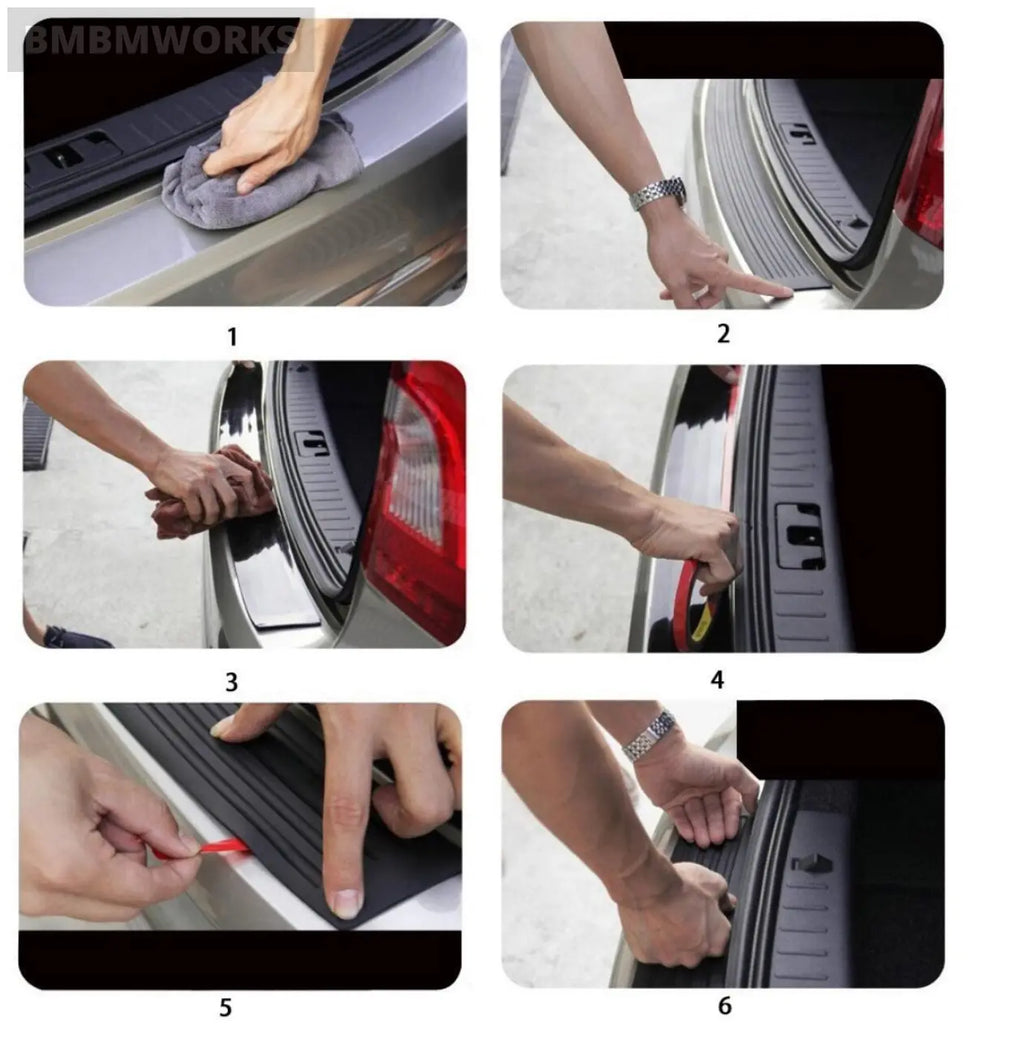 BMBMWORKS

1

2

3

4

5

6