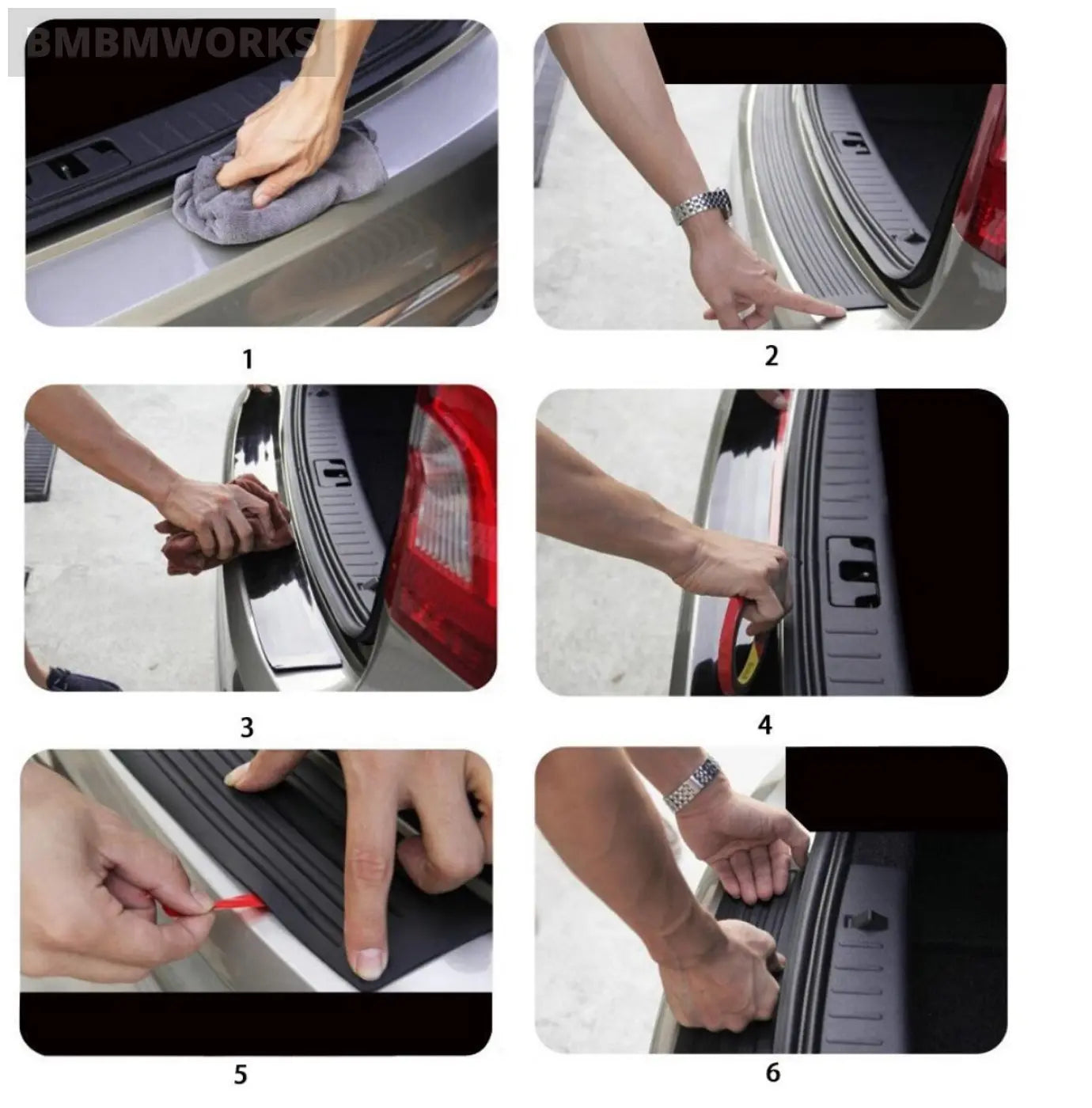 BMBMWORKS

1

2

3

4

5

6