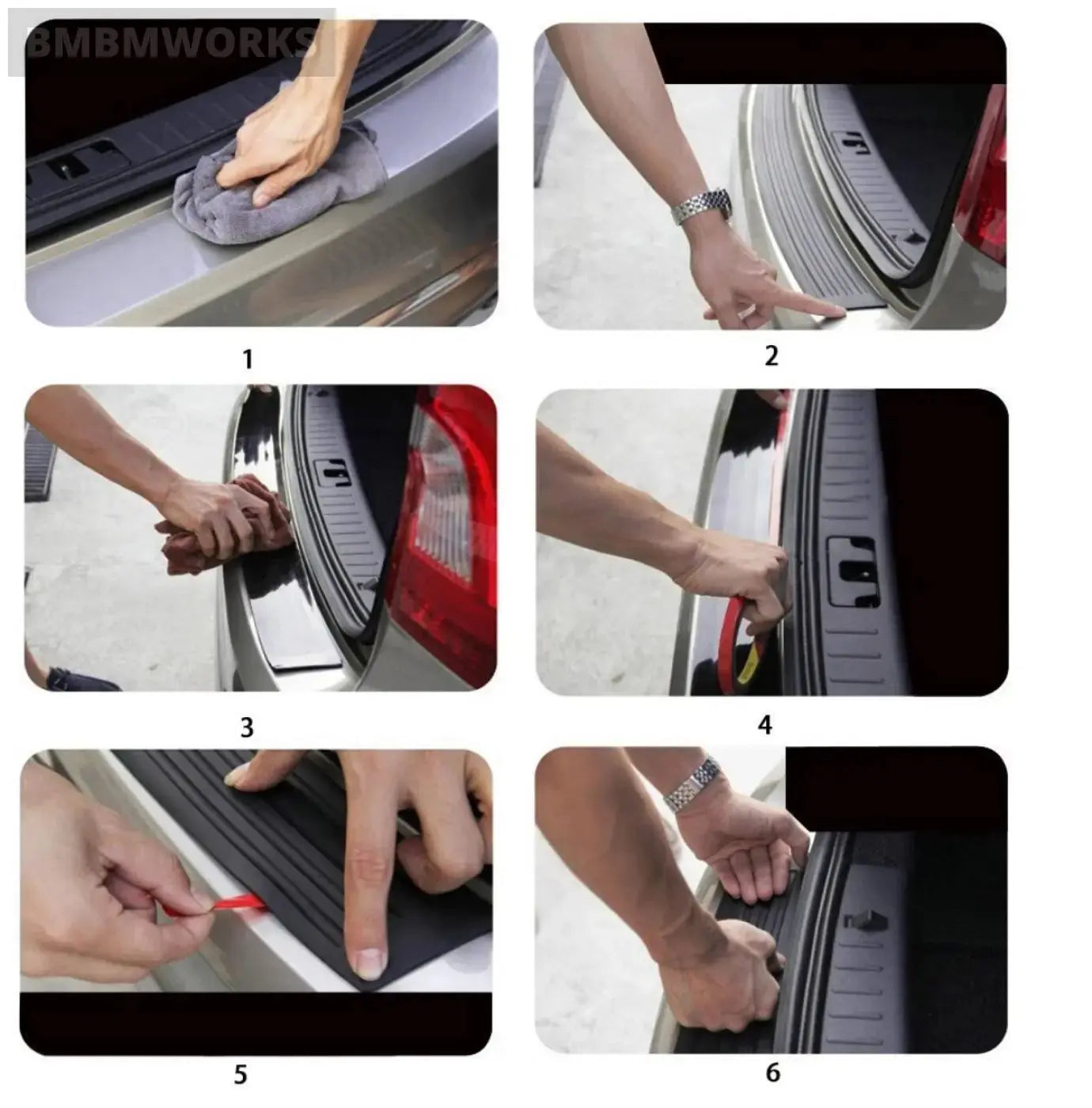 BMBMWORKS

1

2

3

4

5

6