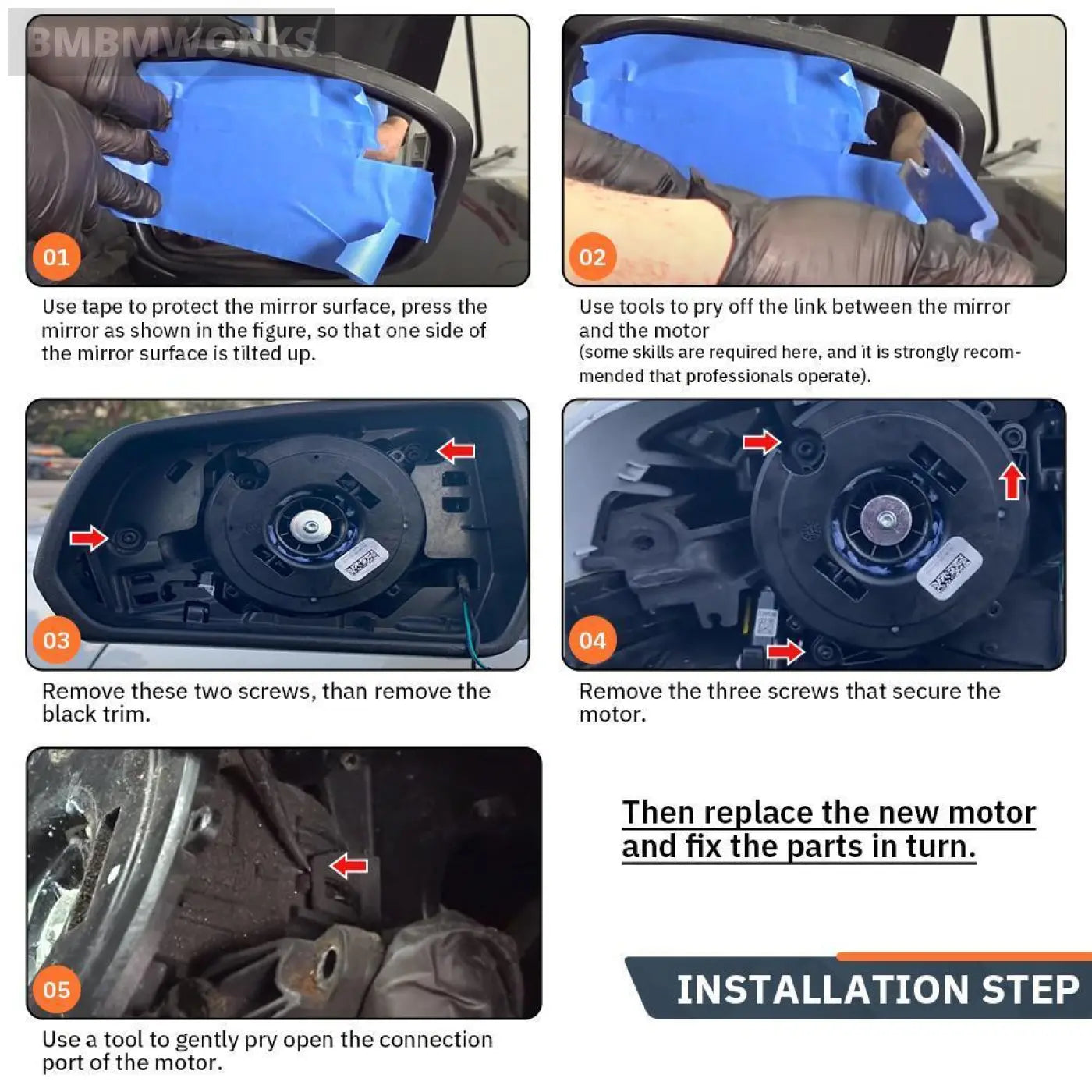 BMBMWORKS

01

Use tape to protect the mirror surface, press the mirror as shown in the figure, so that one side of the mirror surface is tilted up.

02

Use tools to pry off the link between the mirror and the motor
(some skills are required here, and it is strongly recommended that professionals operate).

03

Remove these two screws, than remove the black trim.

04

Remove the three screws that secure the motor.

05

Use a tool to gently pry open the connection port of the motor.

Then replace the new motor and fix the parts in turn.

INSTALLATION STEP