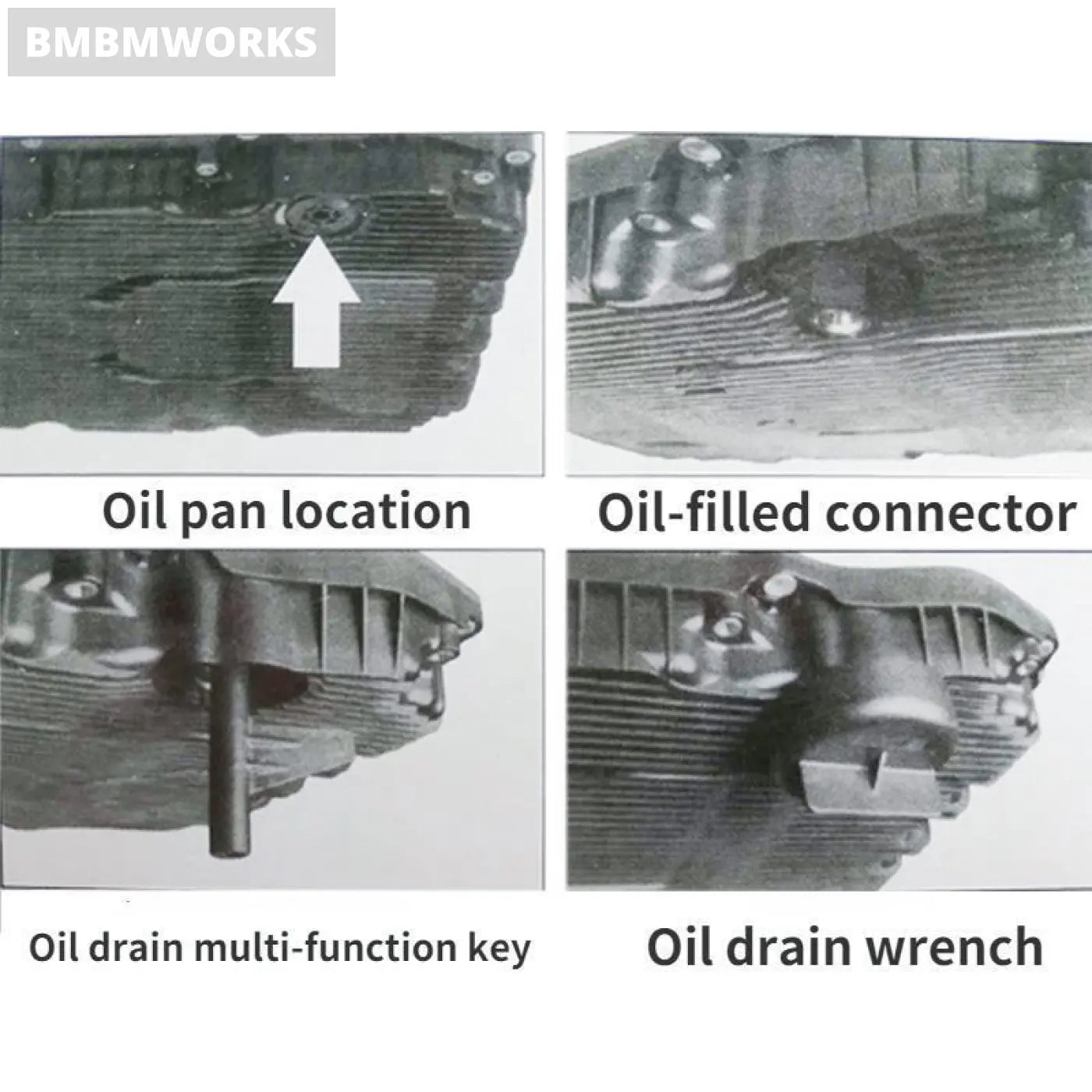 BMBMWORKS

Oil pan location

Oil-filled connector

Oil drain multi-function key

Oil drain wrench