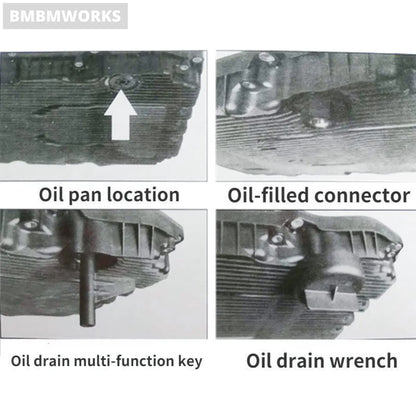 BMBMWORKS

Oil pan location

Oil-filled connector

Oil drain multi-function key

Oil drain wrench