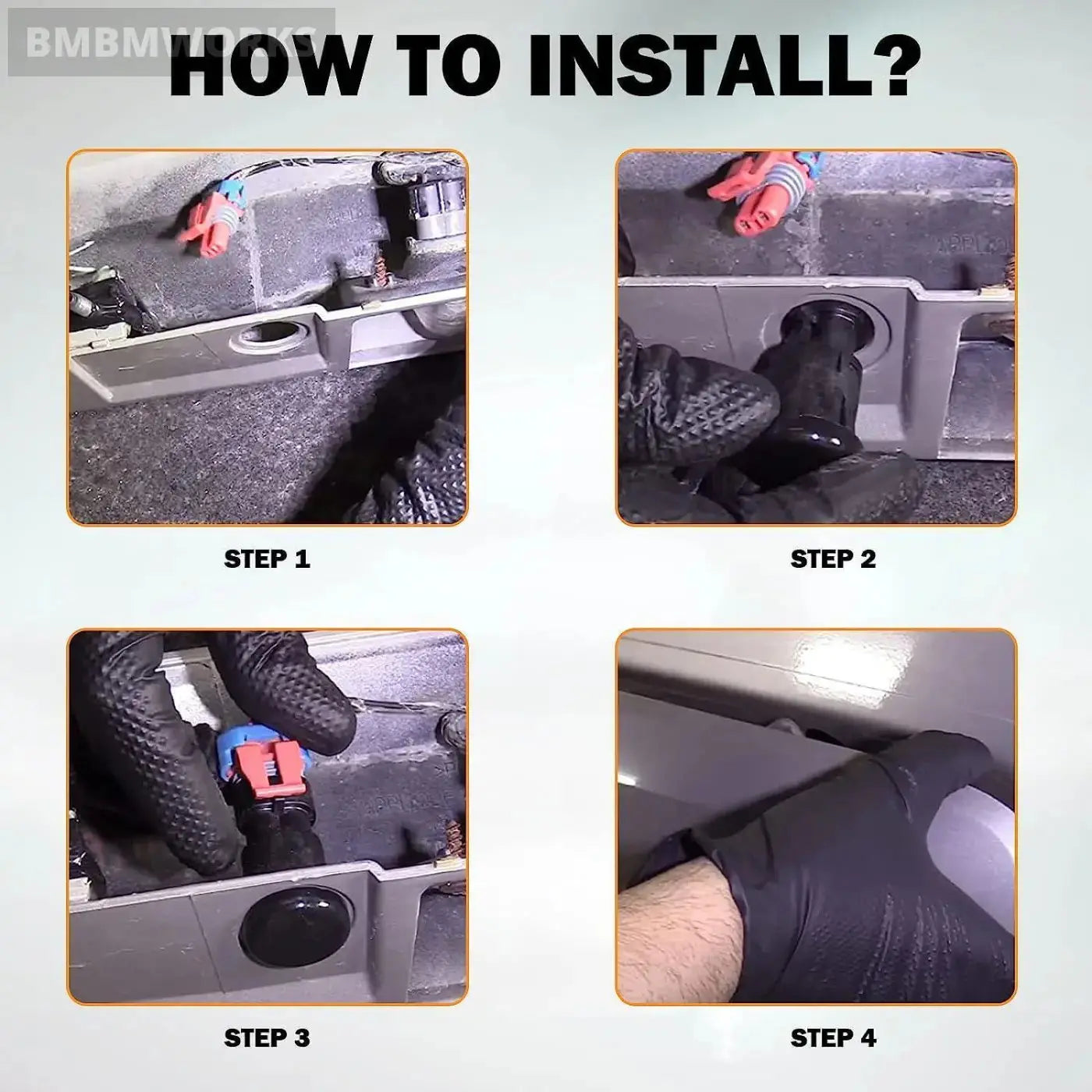 BMBMWORKS

HOW TO INSTALL?

STEP 1

STEP 2

STEP 3

STEP 4