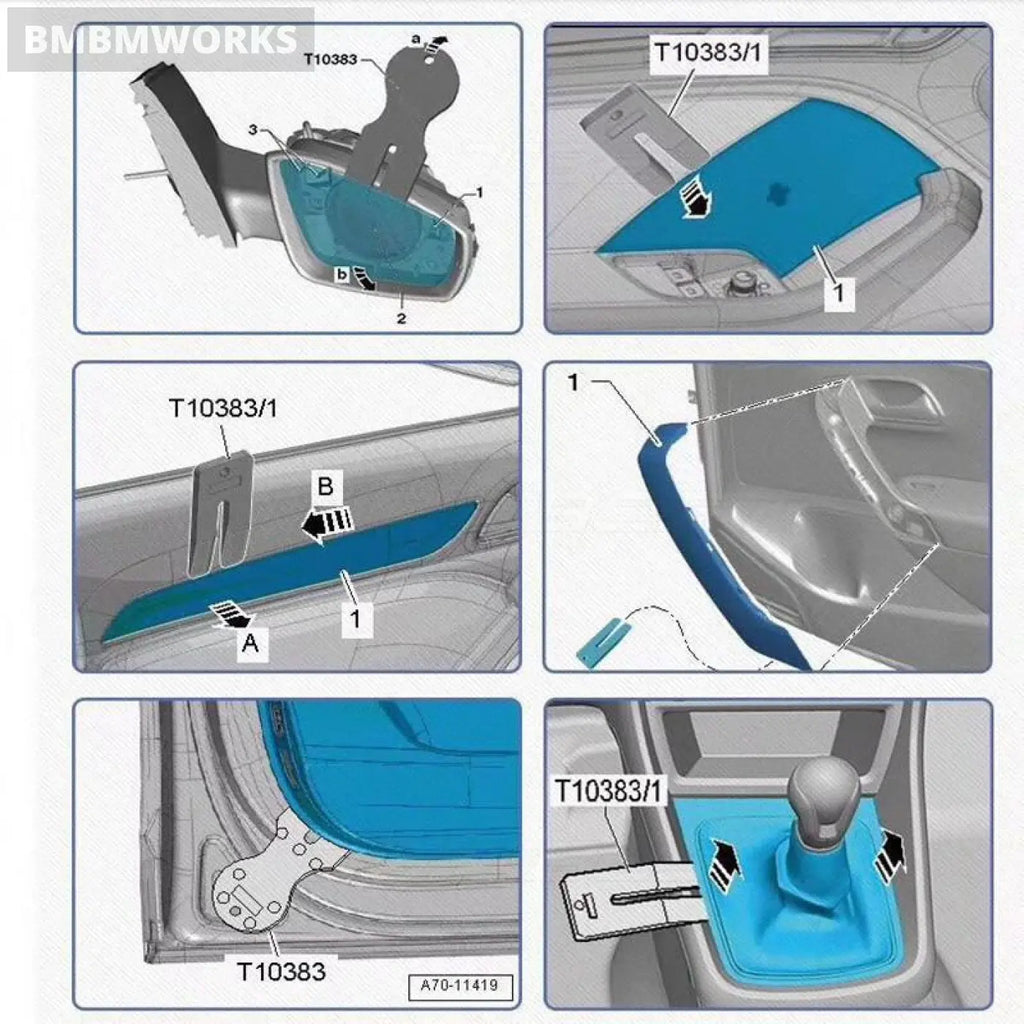 BMBMWORKS

T10383
a
3
1
b
2

T10383/1
1

T10383/1
B
1
A

1

T10383
A70-11419

T10383/1