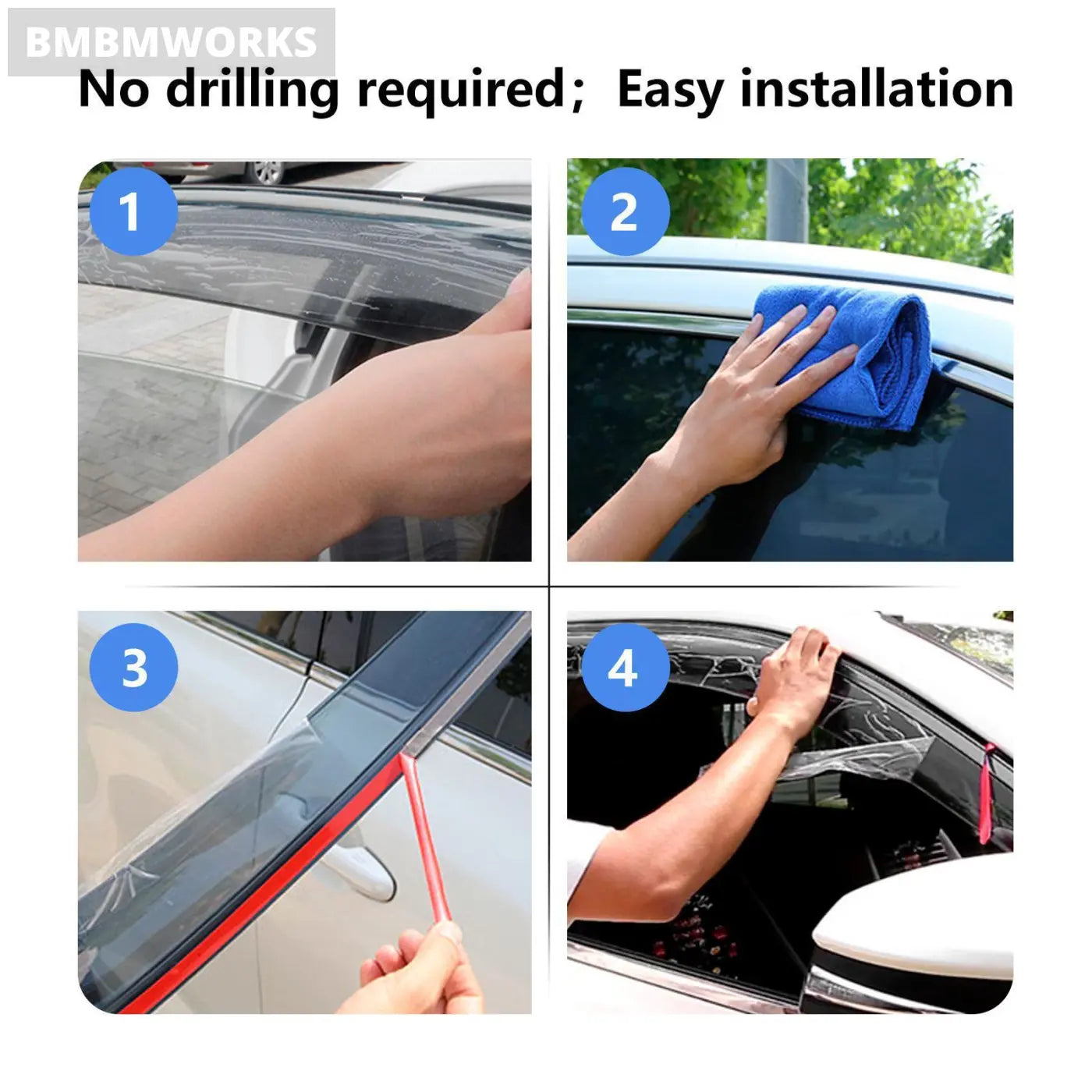 BMBMWORKS

No drilling required; Easy installation

1

2

3

4